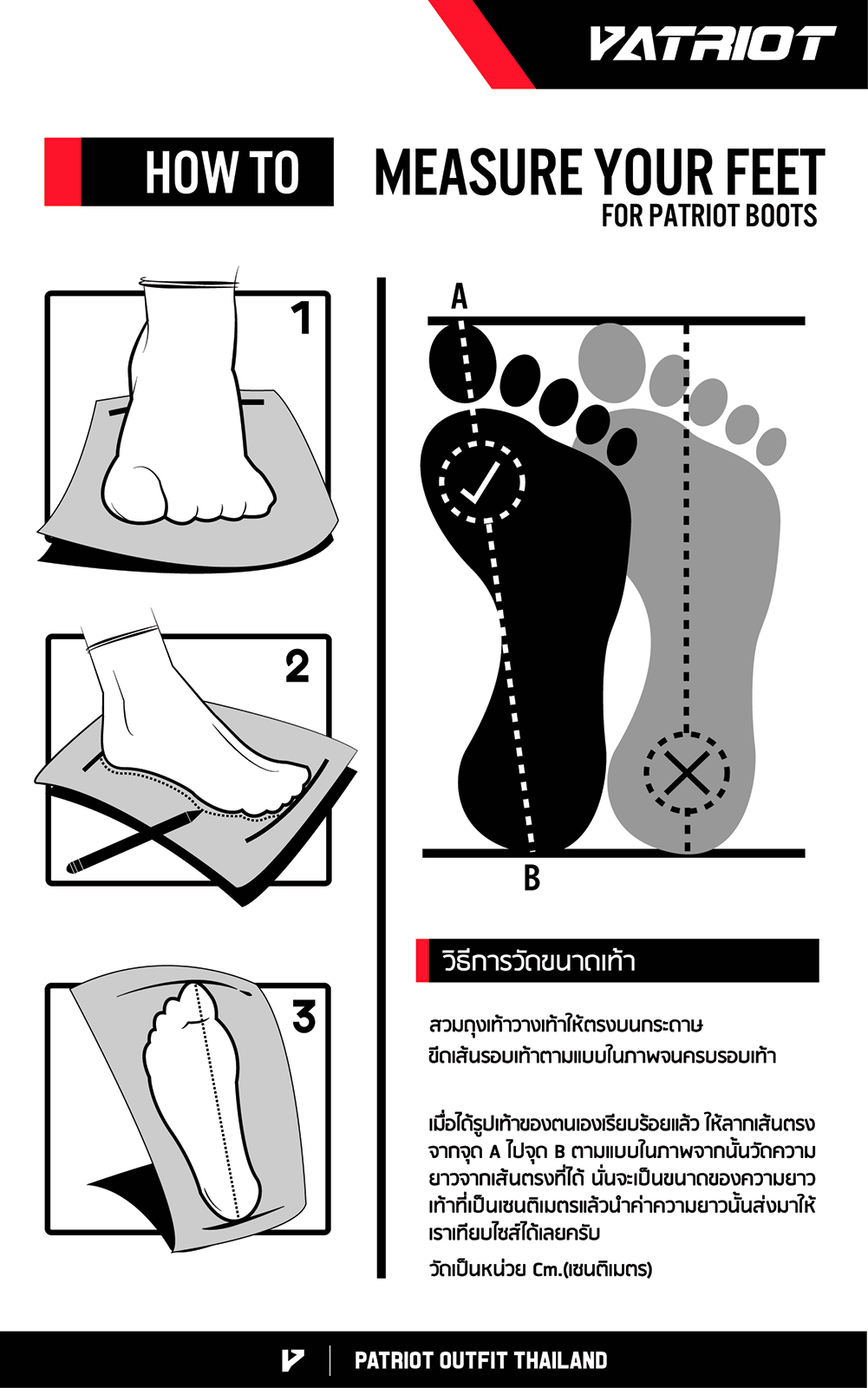 PATRIOT

HOW TO MEASURE YOUR FEET
FOR PATRIOT BOOTS

1

2

3

A

B

วิธีการวัดขนาดเท้า

สวมถุงเท้าวางเท้าให้ตรงบนกระดาษ ขีดเส้นรอบเท้าตามแบบในภาพจนครบรอบเท้า

เมื่อได้รูปเท้าของตนเองเรียบร้อยแล้ว ให้ลากเส้นตรงจากจุด A ไปจุด B ตามแบบในภาพจากนั้นวัดความยาวจากเส้นตรงที่ได้ นั่นจะเป็นขนาดของความยาวเท้าที่เป็นเซนติเมตรแล้วนำค่าความยาวนั้นส่งมาให้เราเทียบไซส์ได้เลยครับ

วัดเป็นหน่วย Cm.(เซนติเมตร)

PATRIOT OUTFIT THAILAND